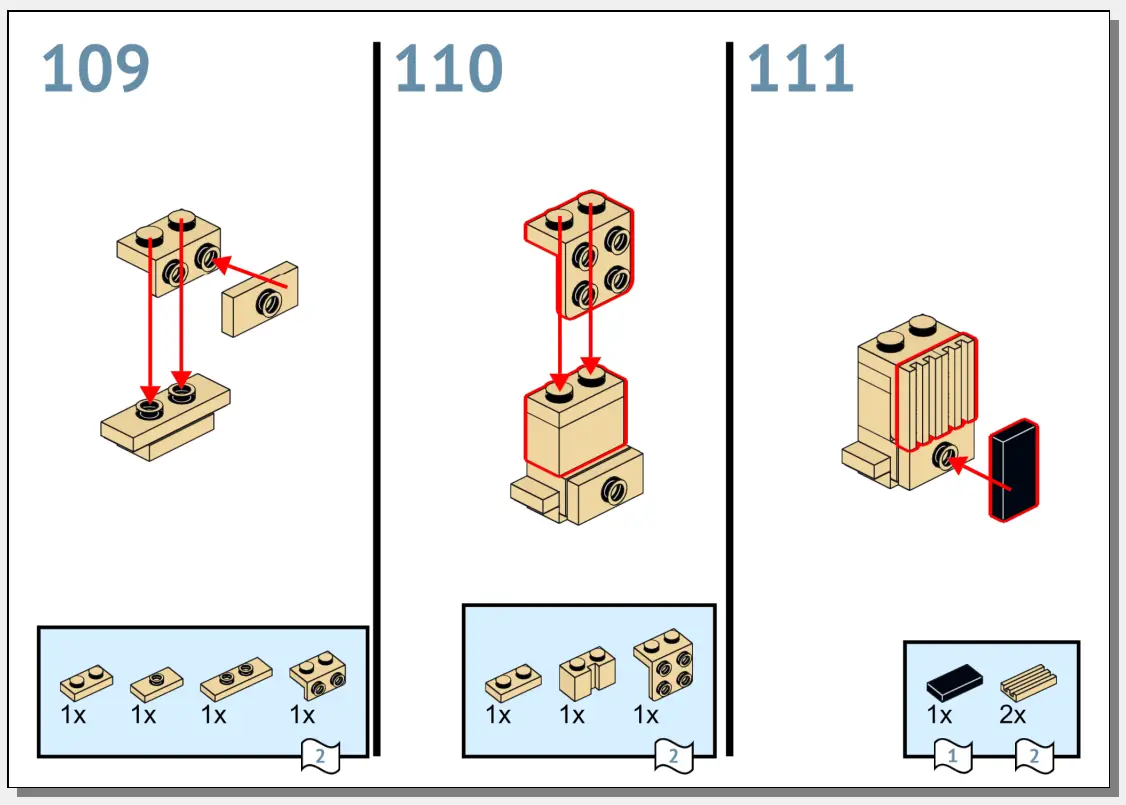 109

1x 1x 1x 1x

2

110

1x 1x 1x

2

111

1x 2x

1 2