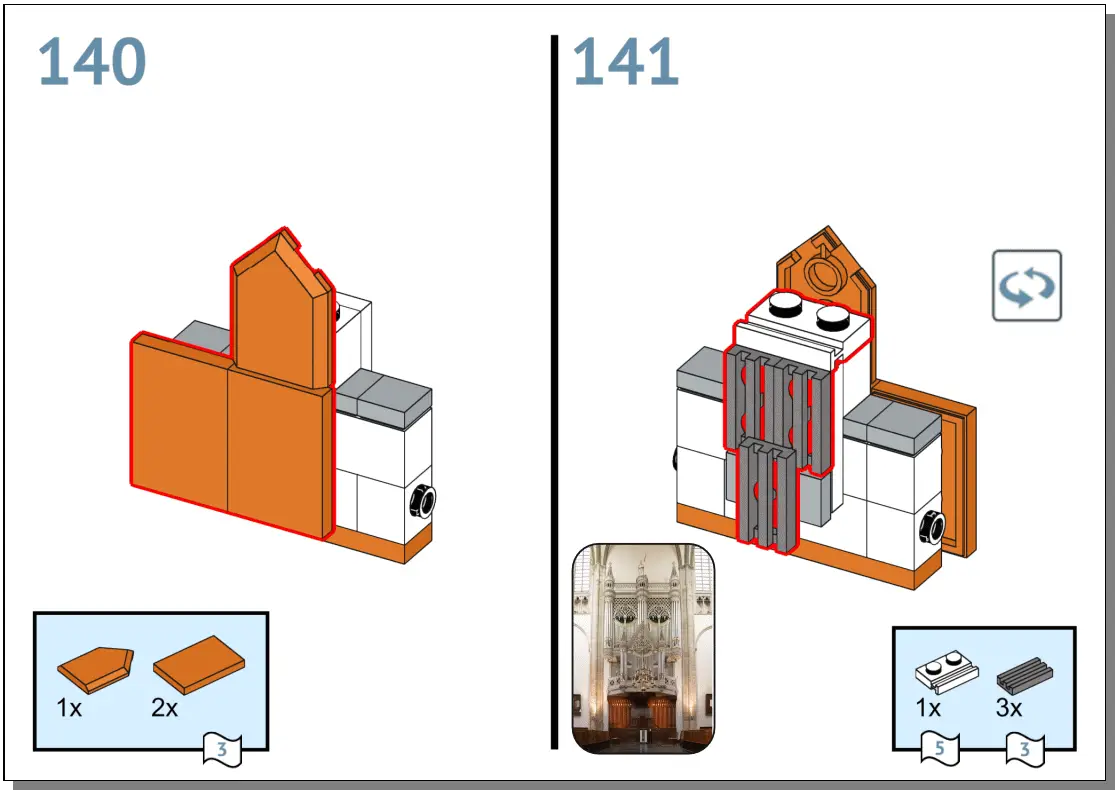 140

1x 2x
3

141

1x 3x
5 3